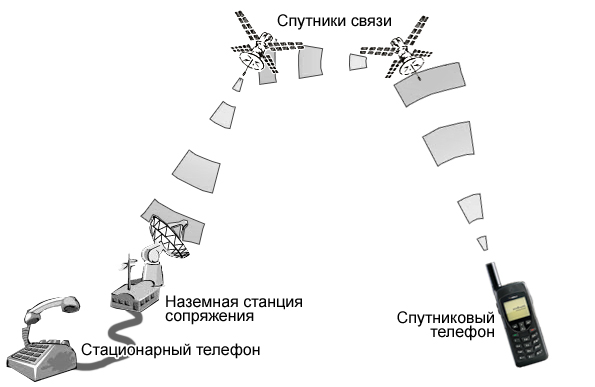 Спутники связи

Наземная станция сопряжения

Спутниковый телефон

Стационарный телефон