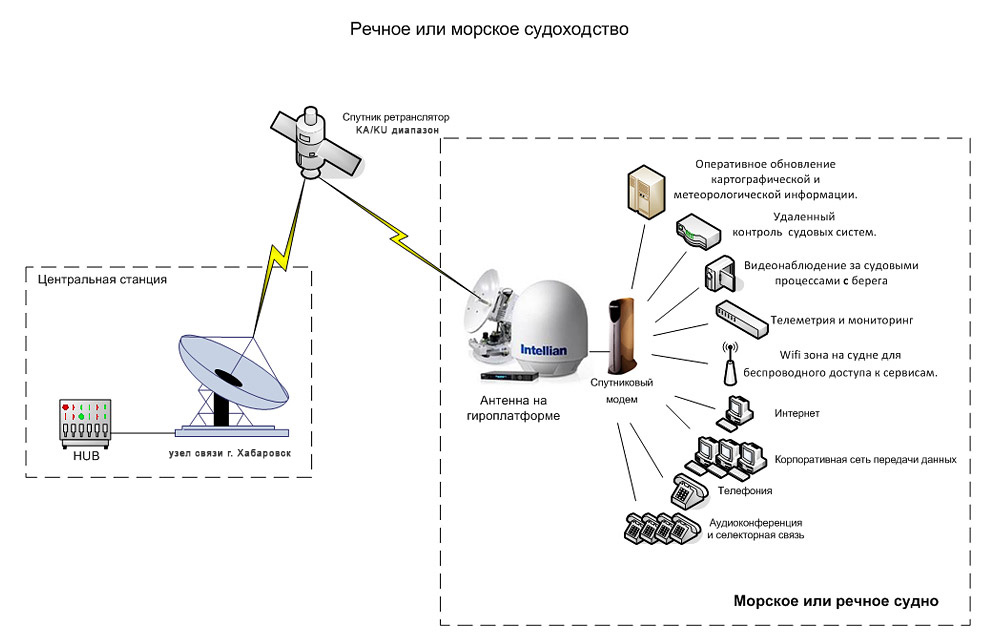 Речное или морское судоходство

Спутник ретранслятор KA/KU диапазон

Центральная станция

HUB

узел связи г. Хабаровск

Intellian

Антенна на гироплатформе

Спутниковый модем

Оперативное обновление картографической и метеорологической информации.

Удаленный контроль судовых систем.

Видеонаблюдение за судовыми процессами с берега

Телеметрия и мониторинг

Wifi зона на судне для беспроводного доступа к сервисам.

Интернет

Корпоративная сеть передачи данных

Телефония

Аудиоконференция и селекторная связь

Морское или речное судно